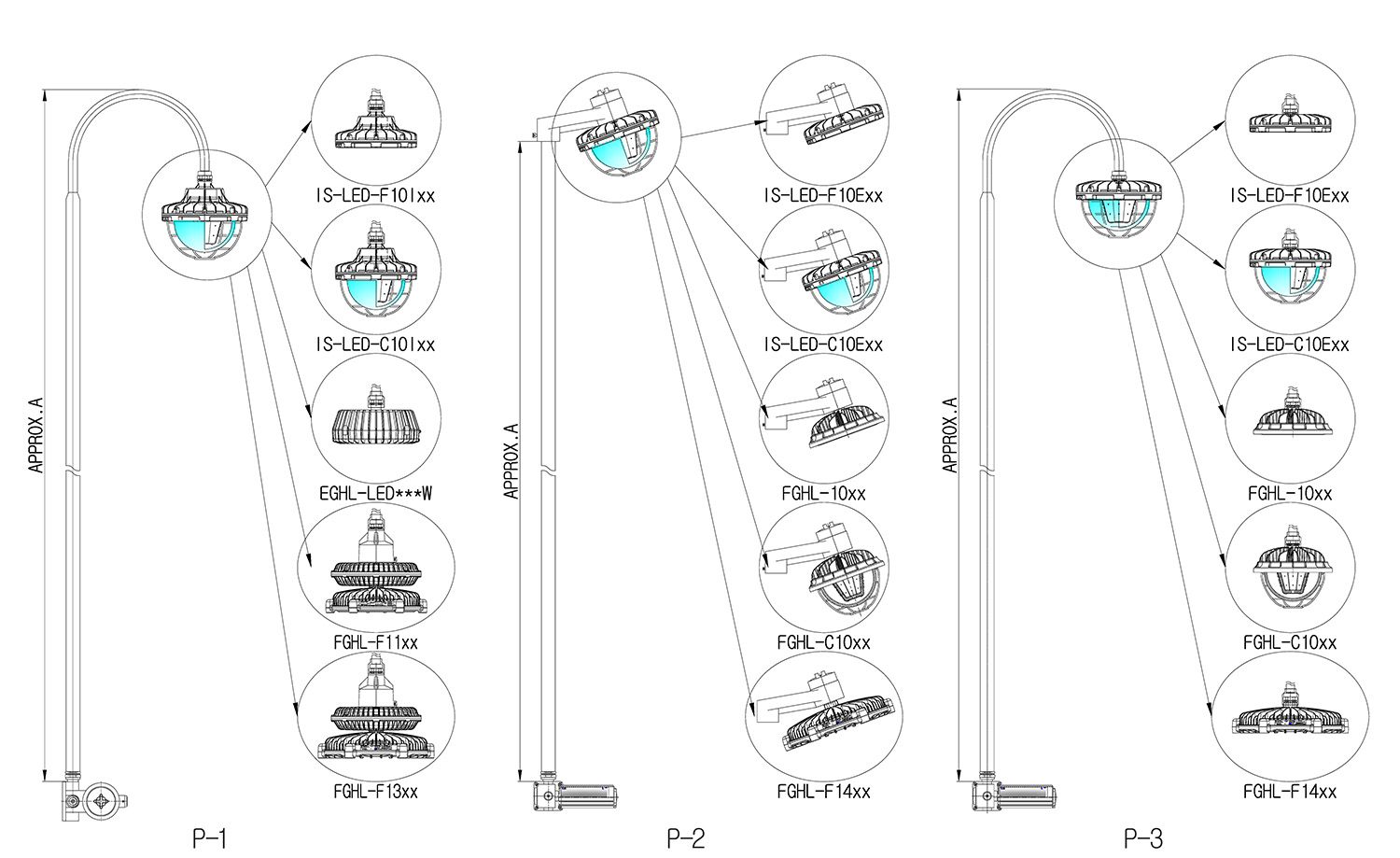 APPROX.A

IS-LED-F10Ixx

IS-LED-C10Ixx

EGHL-LED***W

FGHL-F11xx

FGHL-F13xx

P-1

APPROX.A

IS-LED-F10Exx

IS-LED-C10Exx

FGHL-10xx

FGHL-C10xx

FGHL-F14xx

P-2

APPROX.A

IS-LED-F10Exx

IS-LED-C10Exx

FGHL-10xx

FGHL-C10xx

FGHL-F14xx

P-3